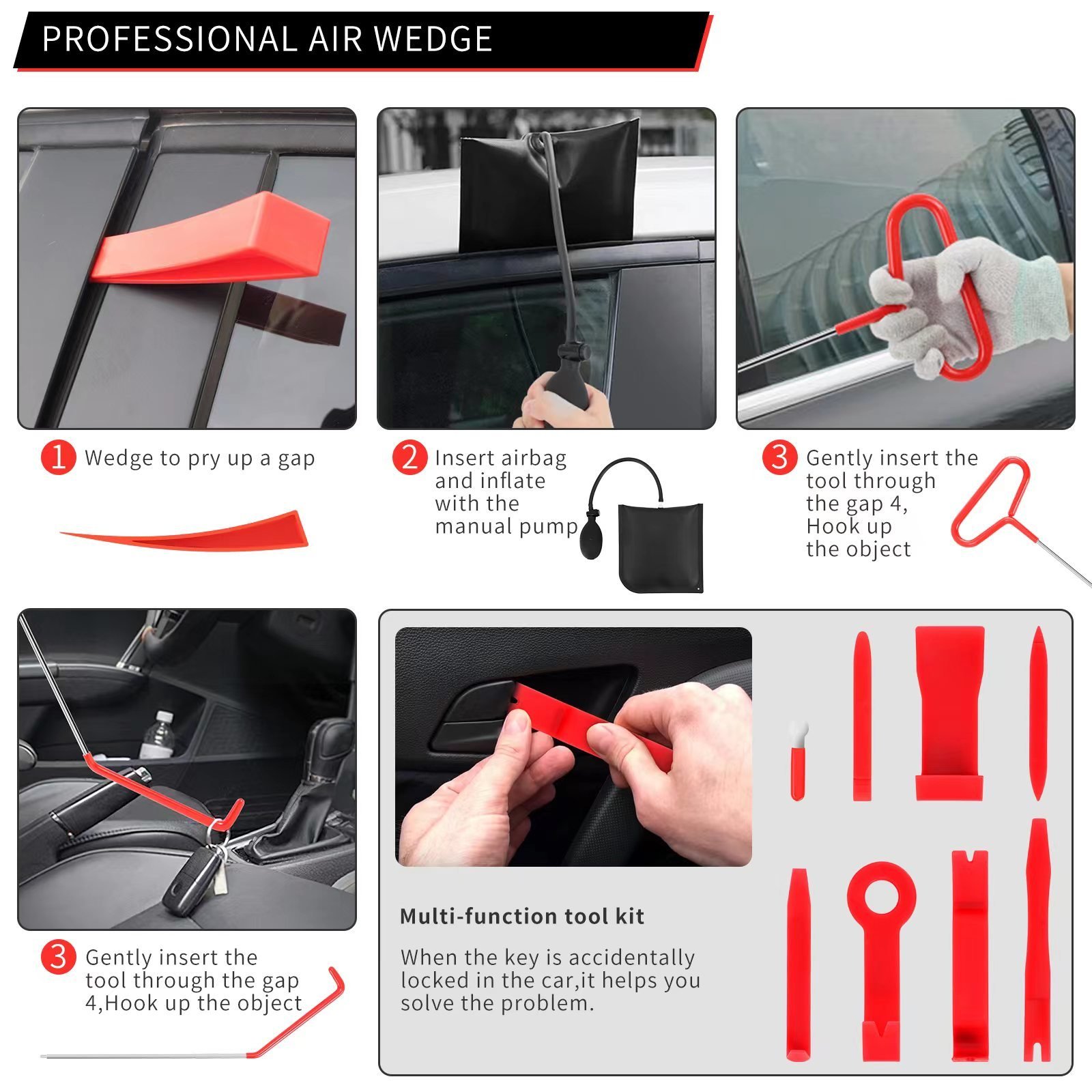 PROFESSIONAL AIR WEDGE

1 Wedge to pry up a gap

2 Insert airbag and inflate with the manual pump

3 Gently insert the tool through the gap 4, Hook up the object

3 Gently insert the tool through the gap 4,Hook up the object

Multi-function tool kit

When the key is accidentally locked in the car,it helps you solve the problem.